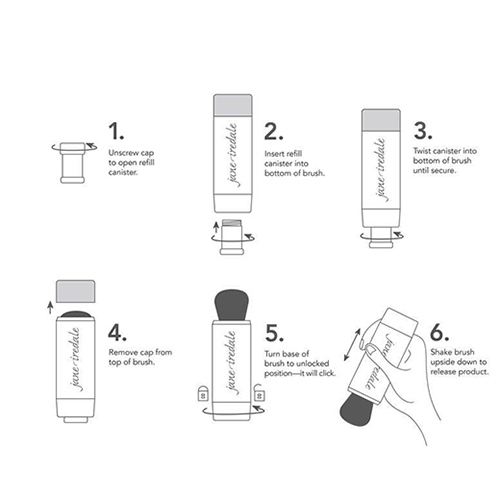 1.
Unscrew cap to open refill canister.

jane iredale

2.
Insert refill canister into bottom of brush.

jane iredale

3.
Twist canister into bottom of brush until secure.

jane iredale

4.
Remove cap from top of brush.

jane iredale

5.
Turn base of brush to unlocked position—it will click.

jane iredale

6.
Shake brush upside down to release product.